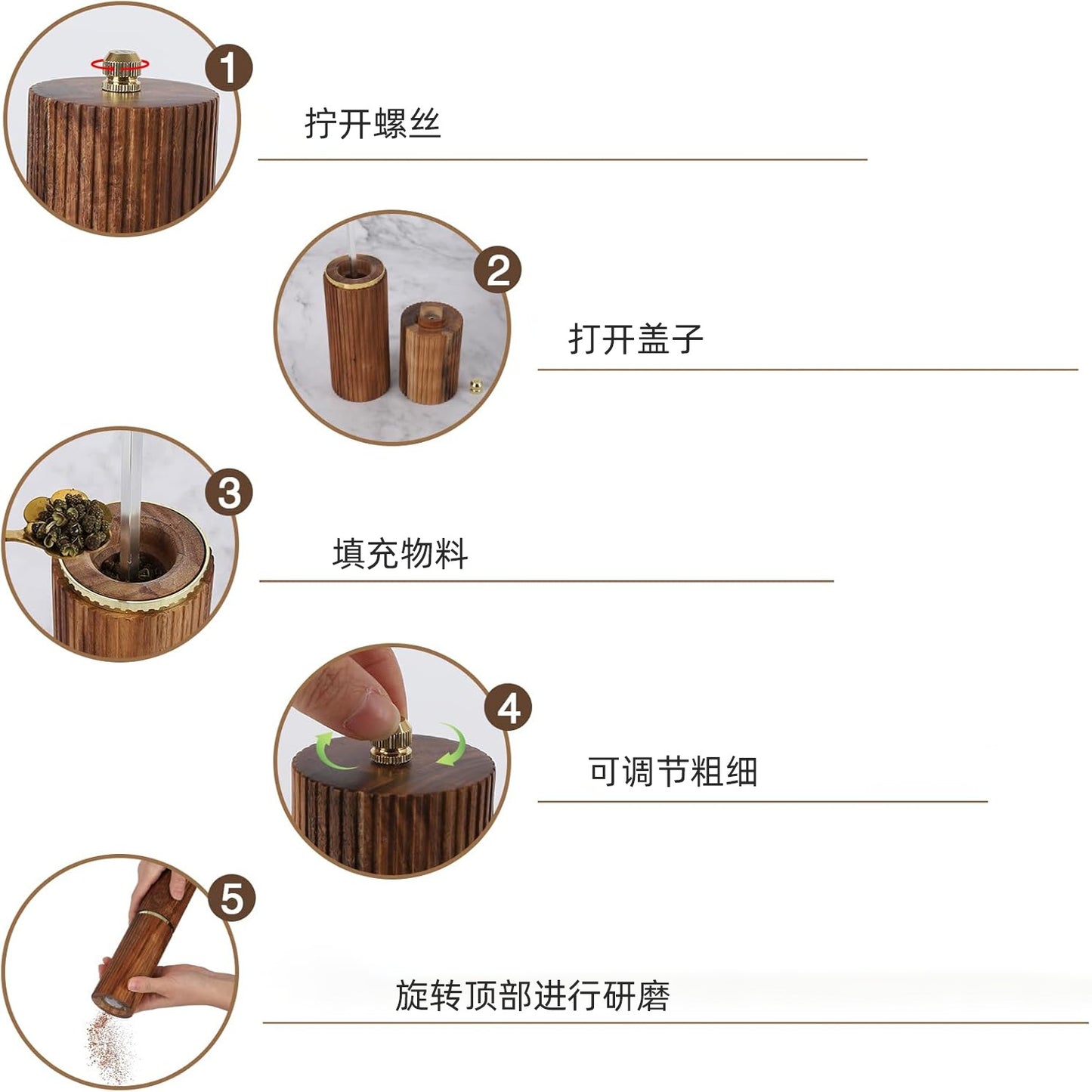 1
拧开螺丝

2
打开盖子

3
填充物料

4
可调节粗细

5
旋转顶部进行研磨